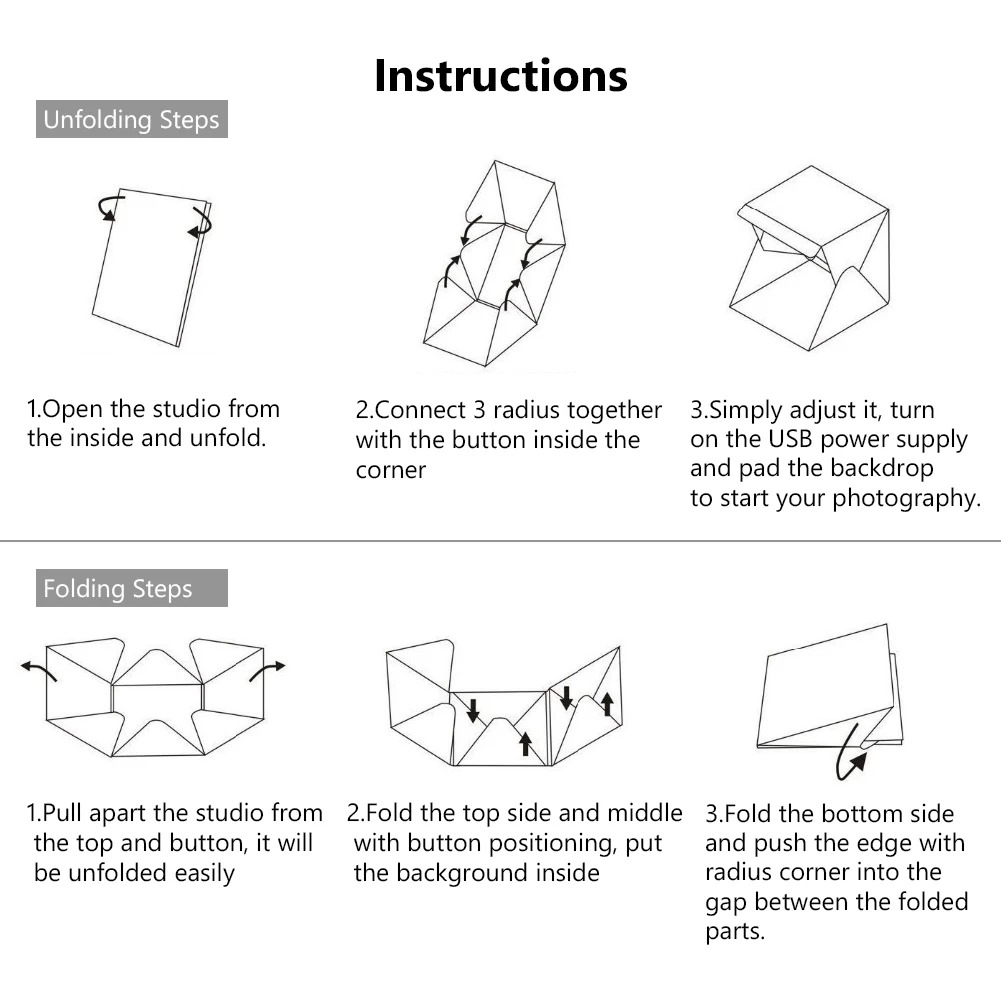 Instructions

Unfolding Steps

1.Open the studio from the inside and unfold.

2.Connect 3 radius together with the button inside the corner

3.Simply adjust it, turn on the USB power supply and pad the backdrop to start your photography.

Folding Steps

1.Pull apart the studio from the top and button, it will be unfolded easily

2.Fold the top side and middle with button positioning, put the background inside

3.Fold the bottom side and push the edge with radius corner into the gap between the folded parts.